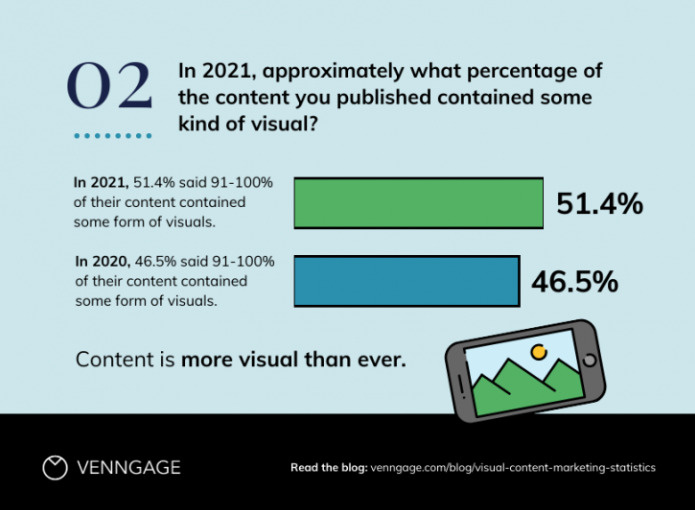 02

In 2021, approximately what percentage of the content you published contained some kind of visual?

In 2021, 51.4% said 91-100% of their content contained some form of visuals.

51.4%

In 2020, 46.5% said 91-100% of their content contained some form of visuals.

46.5%

Content is more visual than ever.

VENNGAGE

Read the blog: venngage.com/blog/visual-content-marketing-statistics