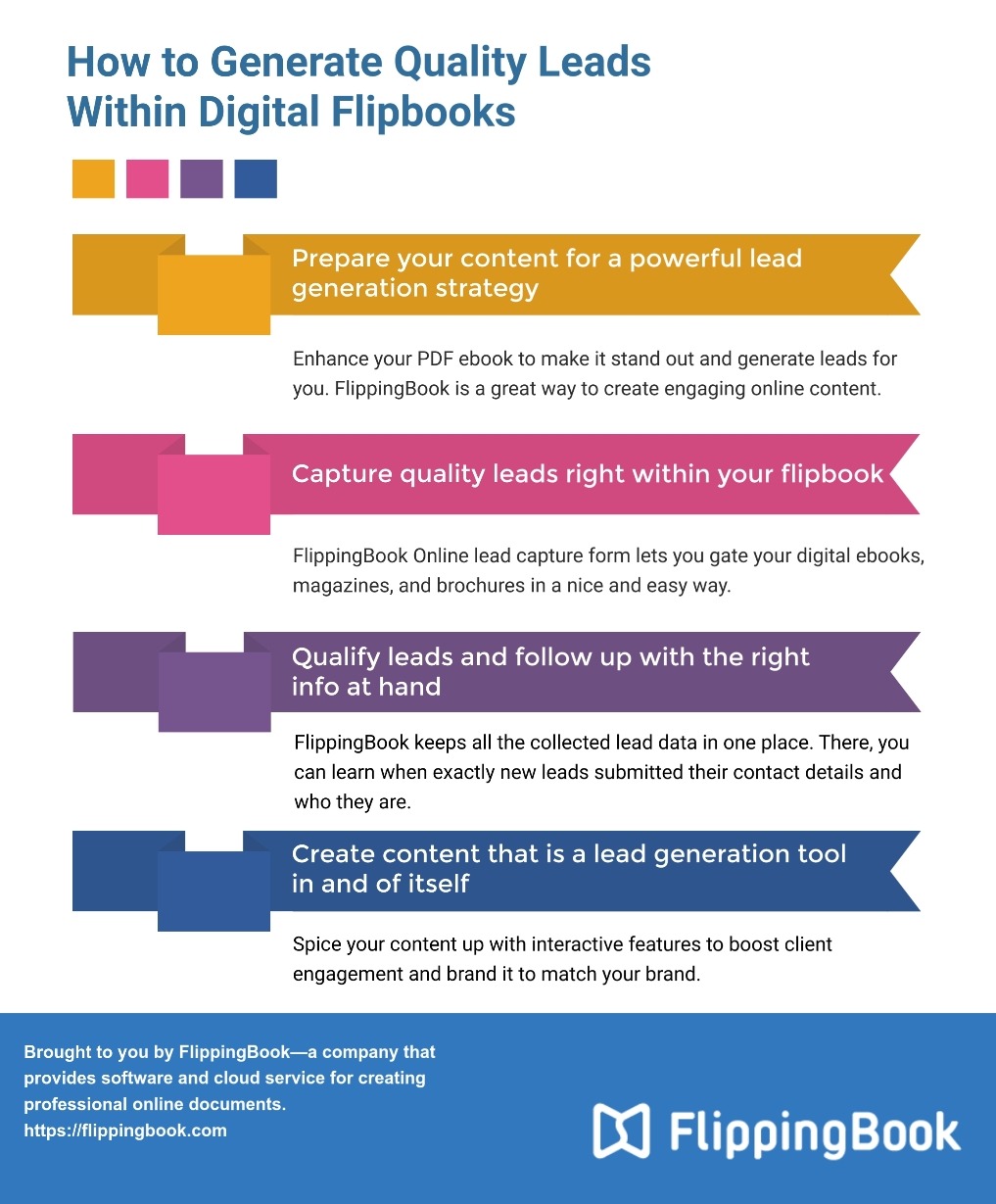 How to Generate Quality Leads Within Digital Flipbooks

Prepare your content for a powerful lead generation strategy

Enhance your PDF ebook to make it stand out and generate leads for you. FlippingBook is a great way to create engaging online content.

Capture quality leads right within your flipbook

FlippingBook Online lead capture form lets you gate your digital ebooks, magazines, and brochures in a nice and easy way.

Qualify leads and follow up with the right info at hand

FlippingBook keeps all the collected lead data in one place. There, you can learn when exactly new leads submitted their contact details and who they are.

Create content that is a lead generation tool in and of itself

Spice your content up with interactive features to boost client engagement and brand it to match your brand.

Brought to you by FlippingBook—a company that provides software and cloud service for creating professional online documents.
https://flippingbook.com

FlippingBook